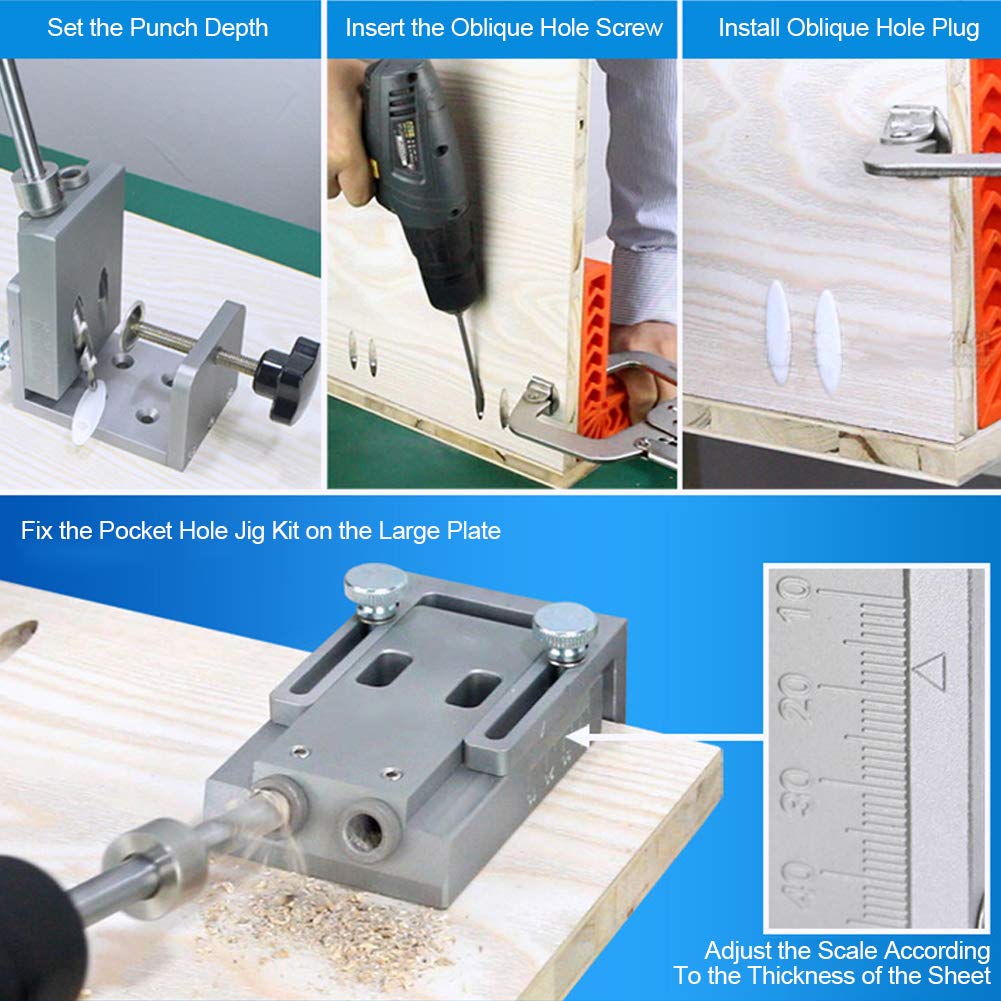 Set the Punch Depth

Insert the Oblique Hole Screw

Install Oblique Hole Plug

Fix the Pocket Hole Jig Kit on the Large Plate

10
20
30
40

Adjust the Scale According To the Thickness of the Sheet