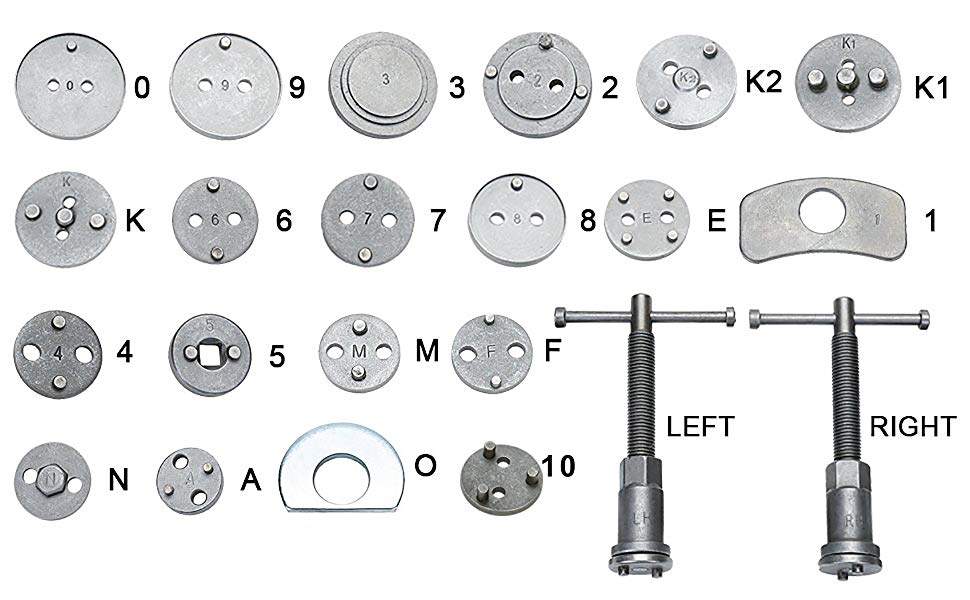 0 0
9 9
3 3
2 2
K2 K2
K1 K1
K K
6 6
7 7
8 8
E E
1 1
4 4
5 5
M M
F F
LEFT
RIGHT
N N
A A
O
10
LH
RH